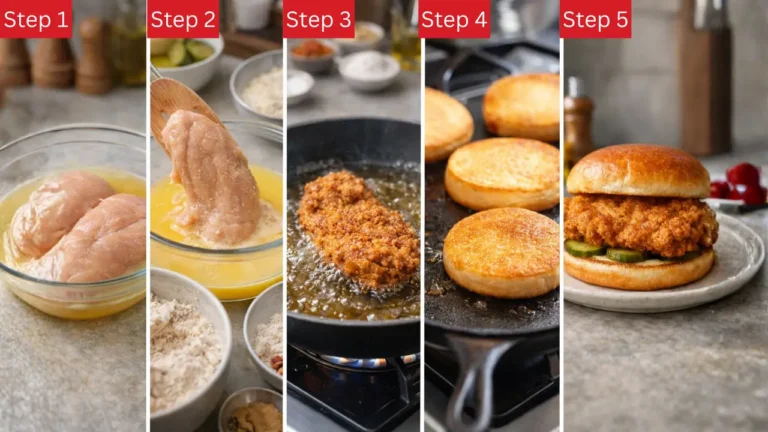 Step 1 Step 2 Step 3 Step 4 Step 5