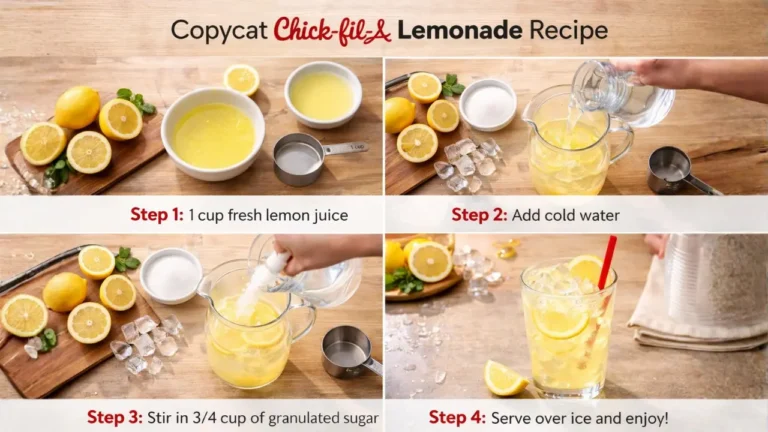 Copycat Chick-fil-A Lemonade Recipe

Step 1: 1 cup fresh lemon juice

Step 2: Add cold water

Step 3: Stir in 3/4 cup of granulated sugar

Step 4: Serve over ice and enjoy!