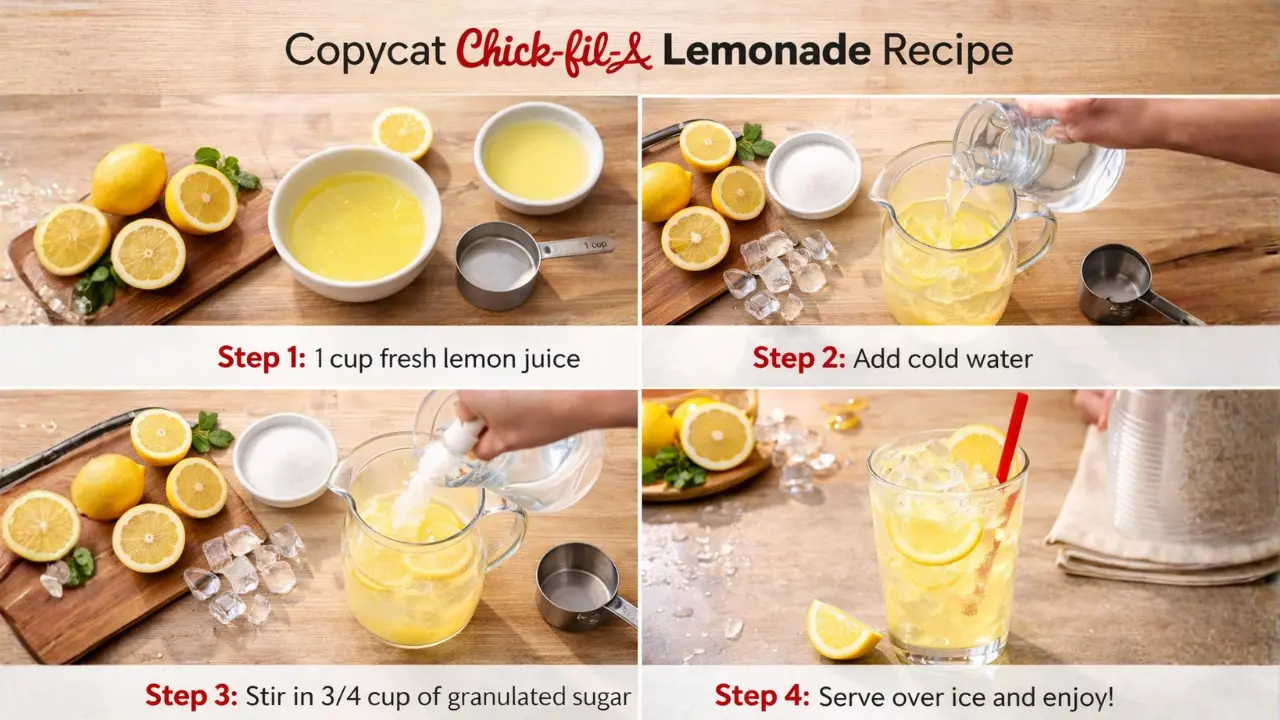 Copycat Chick-fil-A Lemonade Recipe

1 cup

Step 1: 1 cup fresh lemon juice

Step 2: Add cold water

Step 3: Stir in 3/4 cup of granulated sugar

Step 4: Serve over ice and enjoy!